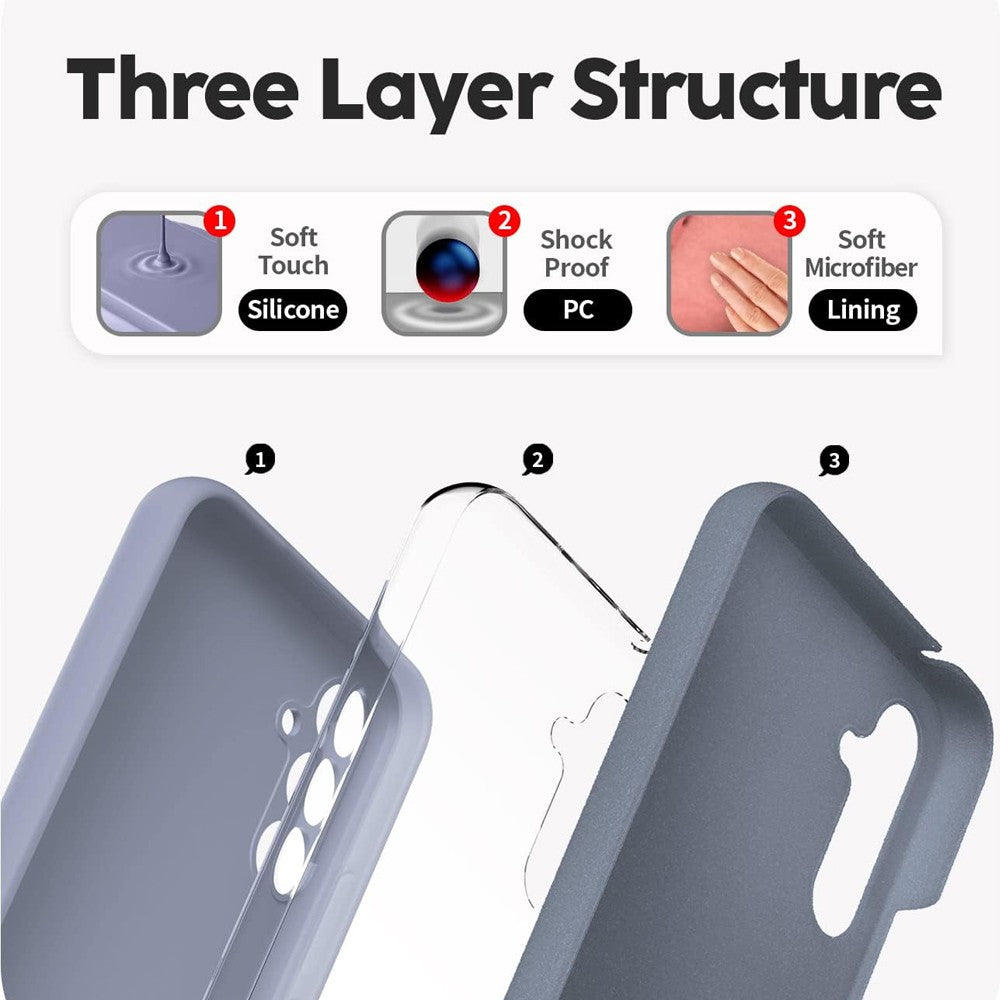 Three Layer Structure

1 Soft Touch Silicone

2 Shock Proof PC

3 Soft Microfiber Lining

1

2

3