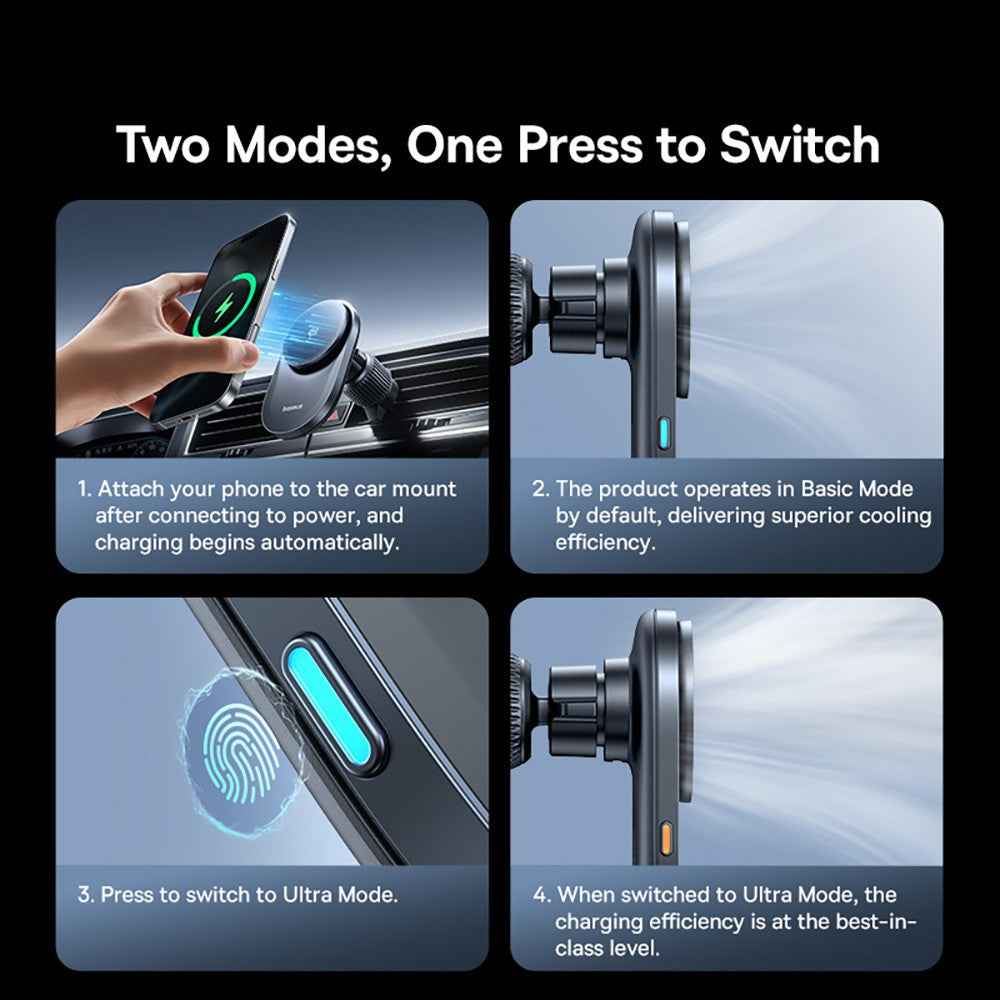 Two Modes, One Press to Switch

1. Attach your phone to the car mount after connecting to power, and charging begins automatically.

2. The product operates in Basic Mode by default, delivering superior cooling efficiency.

3. Press to switch to Ultra Mode.

4. When switched to Ultra Mode, the charging efficiency is at the best-in-class level.