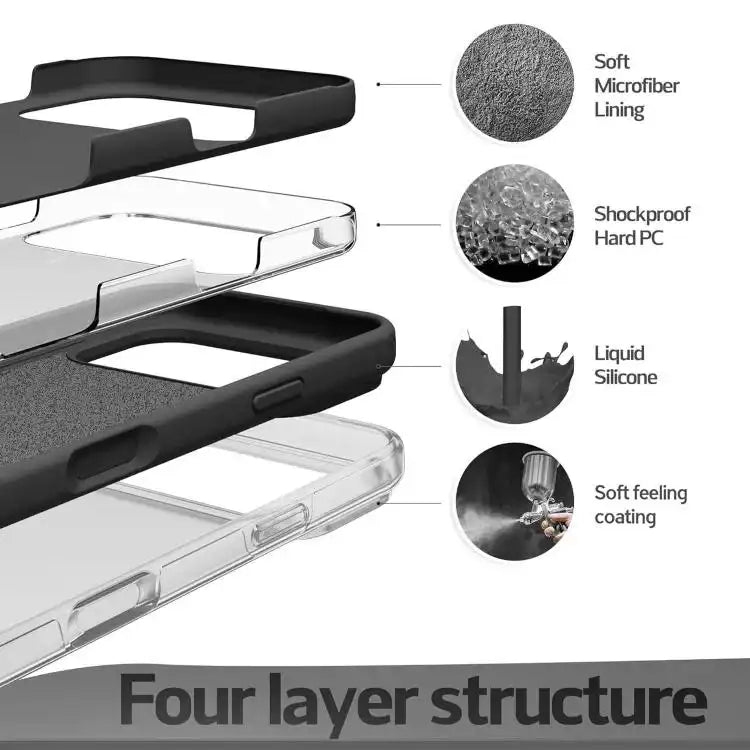 Soft Microfiber Lining

Shockproof Hard PC

Liquid Silicone

Soft feeling coating

Four layer structure