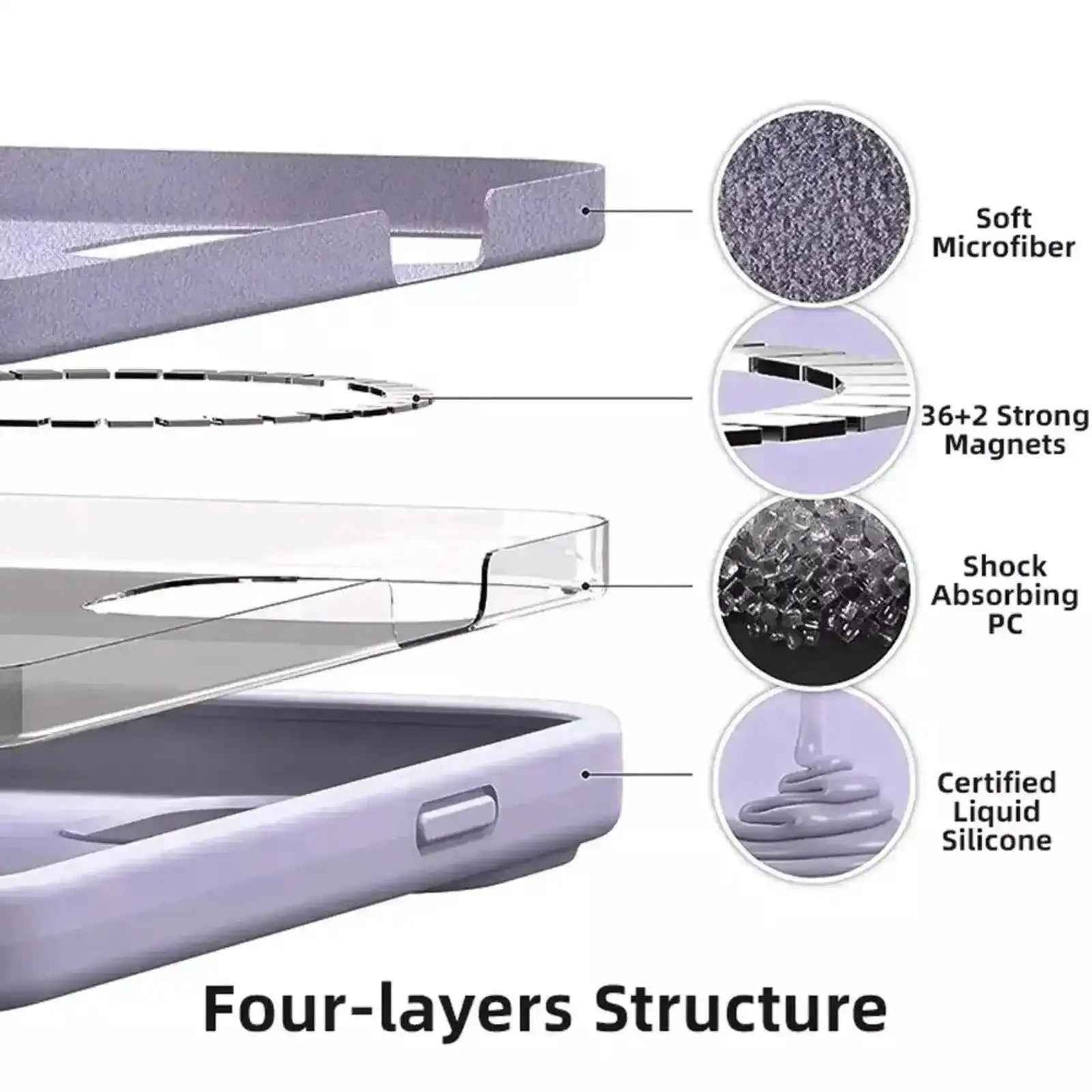 Soft Microfiber

36+2 Strong Magnets

Shock Absorbing PC

Certified Liquid Silicone

Four-layers Structure